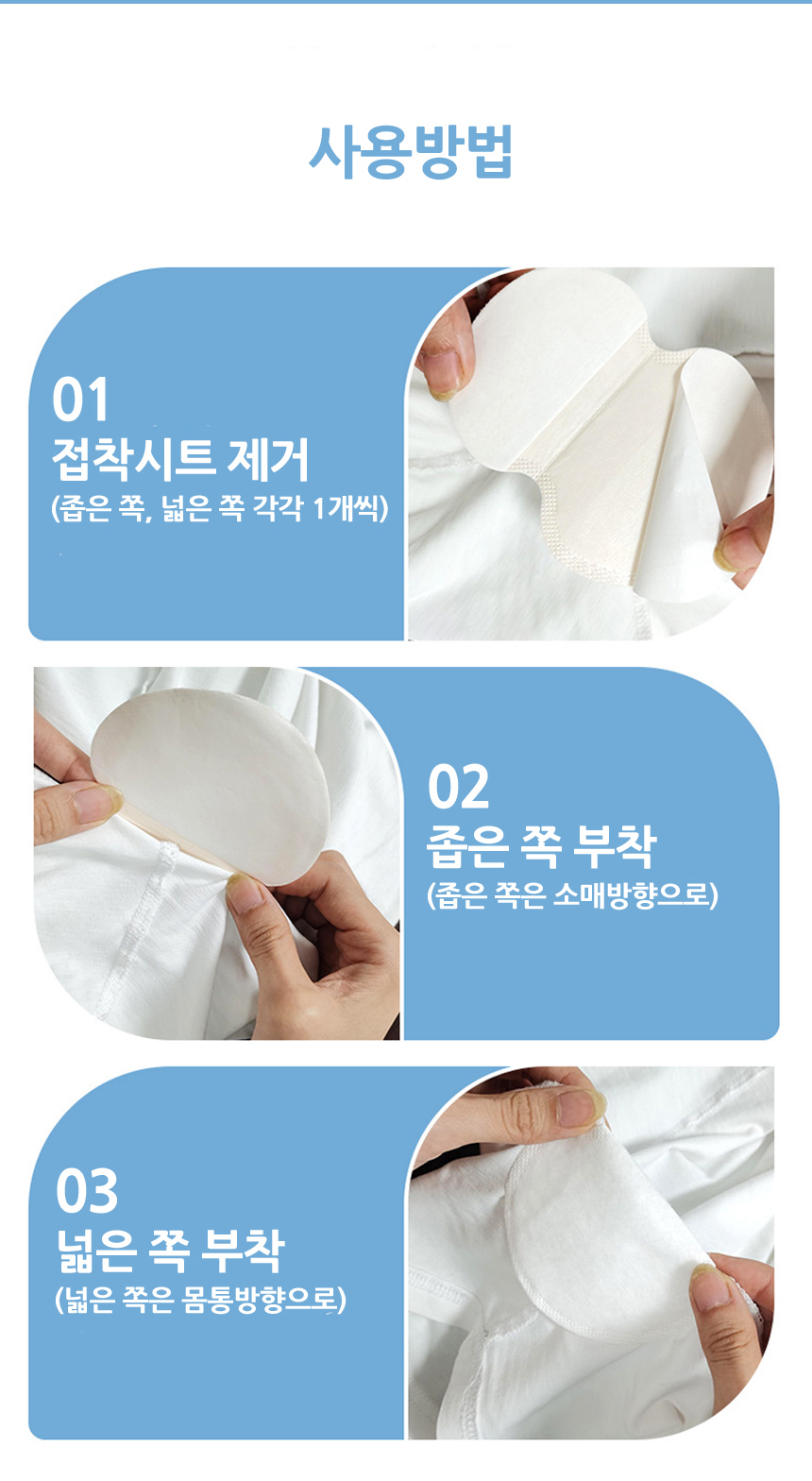 사용방법

01
접착시트 제거
(좁은 쪽, 넓은 쪽 각각 1개씩)

02
좁은 쪽 부착
(좁은 쪽은 소매방향으로)

03
넓은 쪽 부착
(넓은 쪽은 몸통방향으로)